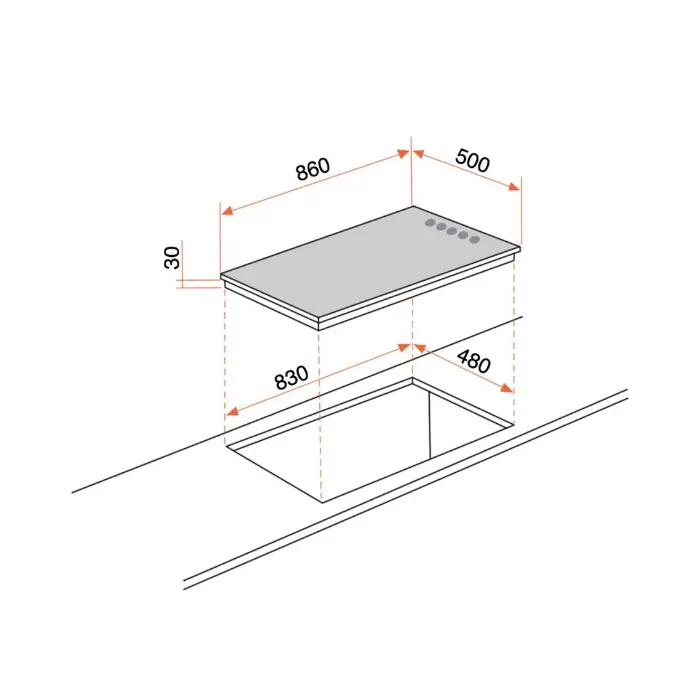 860
500
30
830
480