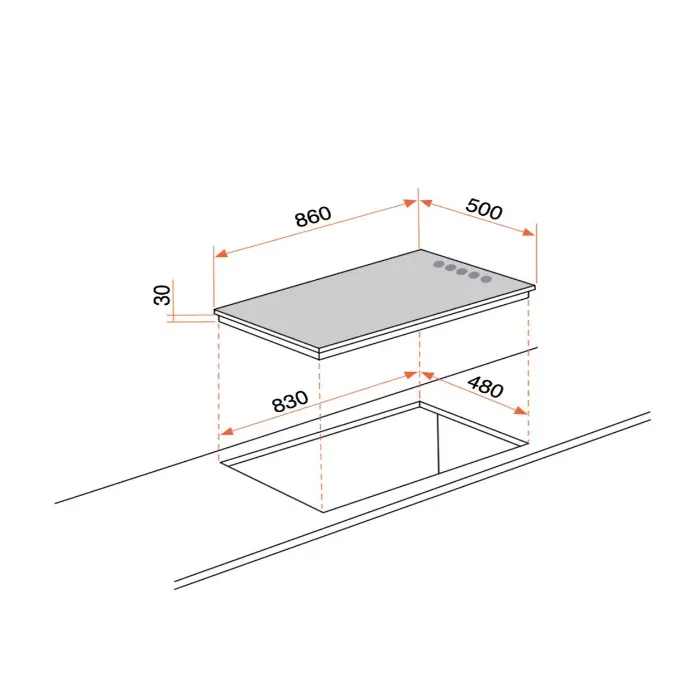 860
500
30
830
480